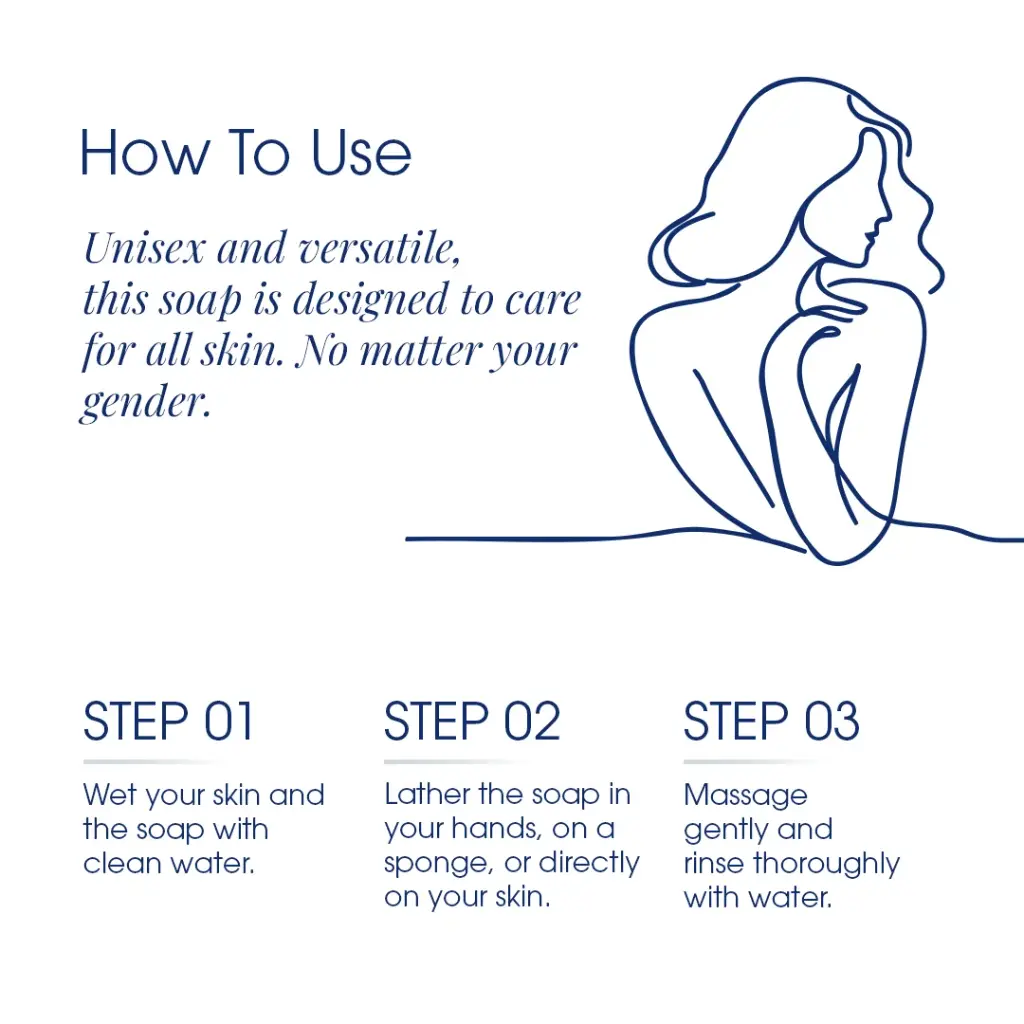 How To Use

Unisex and versatile, this soap is designed to care for all skin. No matter your gender.

STEP 01

Wet your skin and the soap with clean water.

STEP 02

Lather the soap in your hands, on a sponge, or directly on your skin.

STEP 03

Massage gently and rinse thoroughly with water.